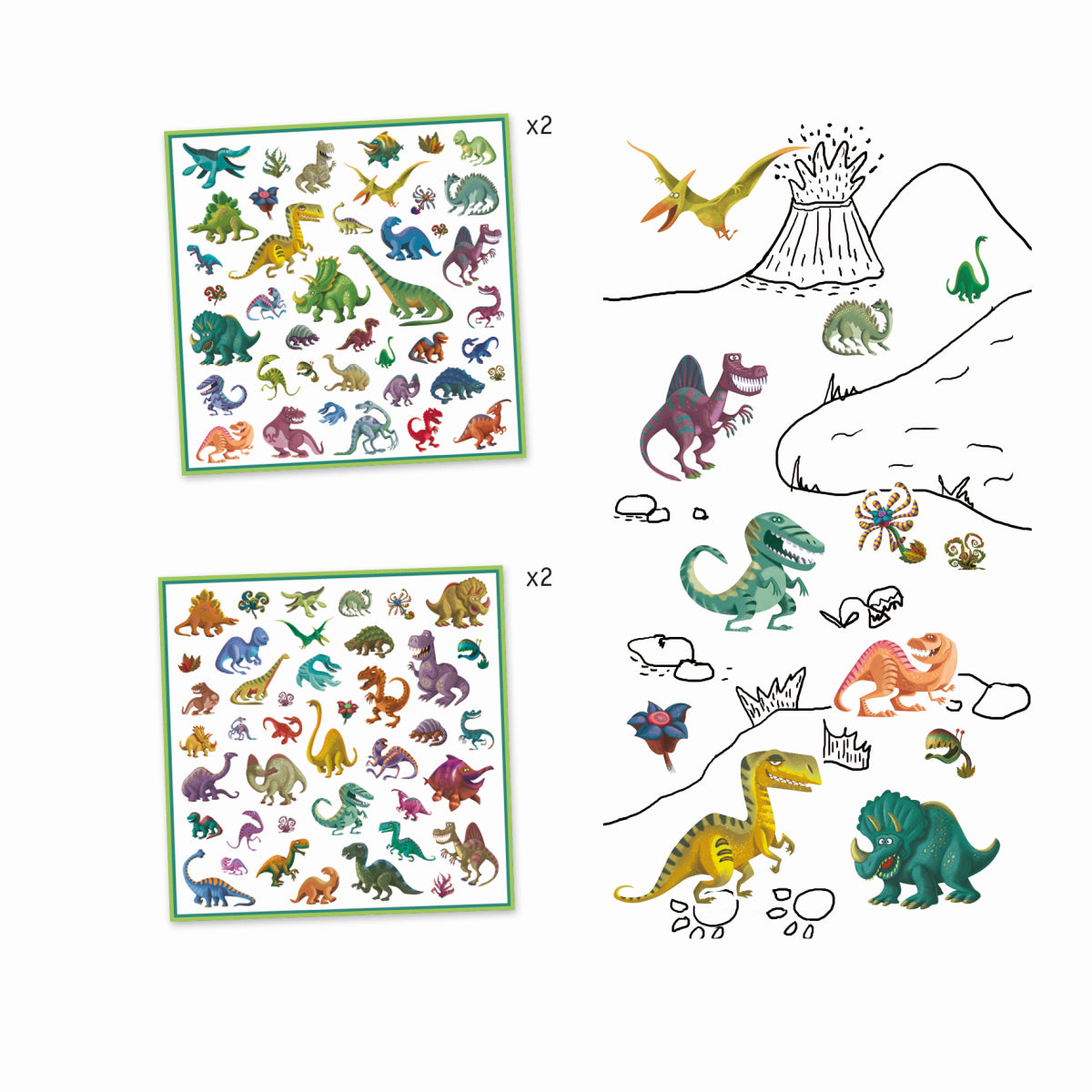 x2

x2