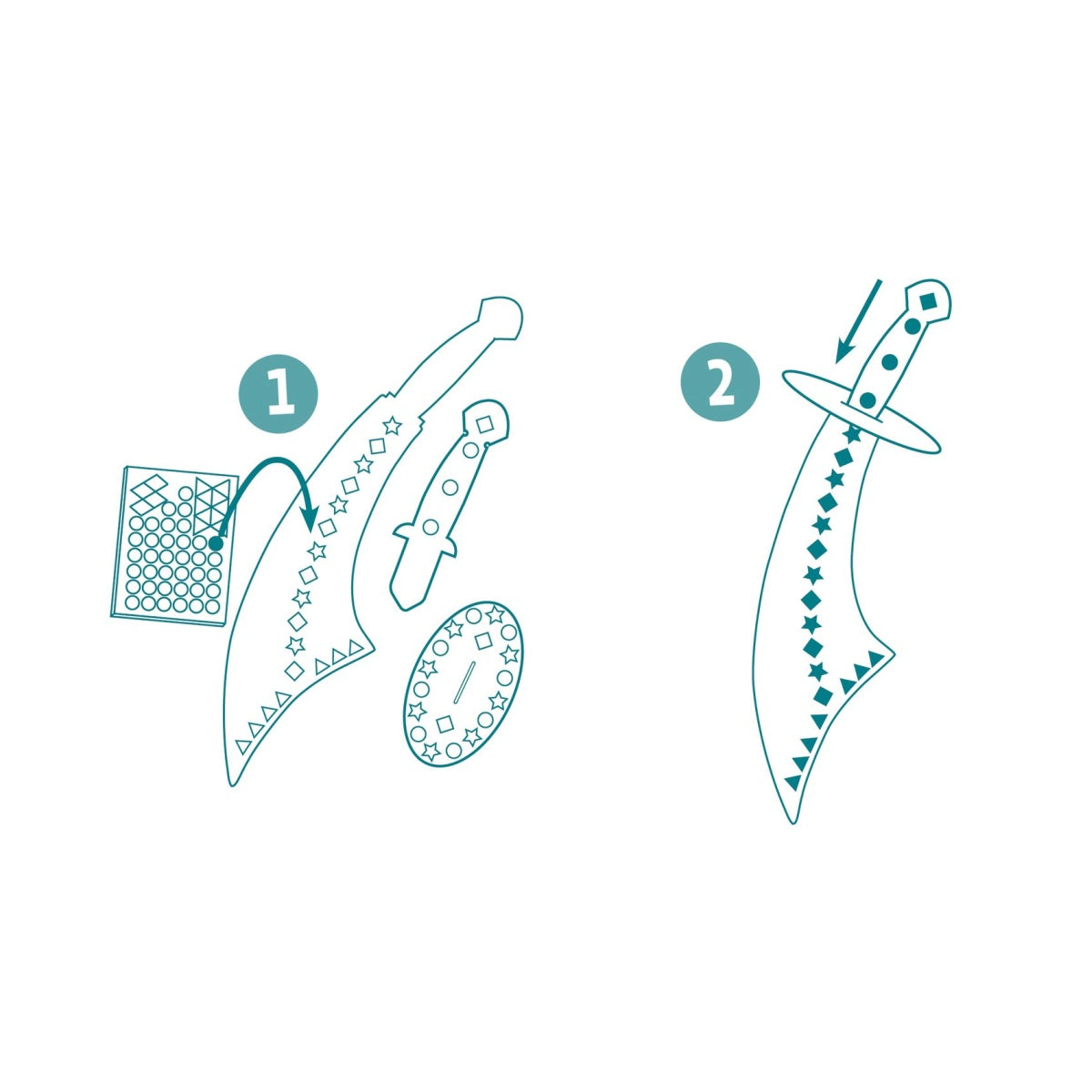 1

2