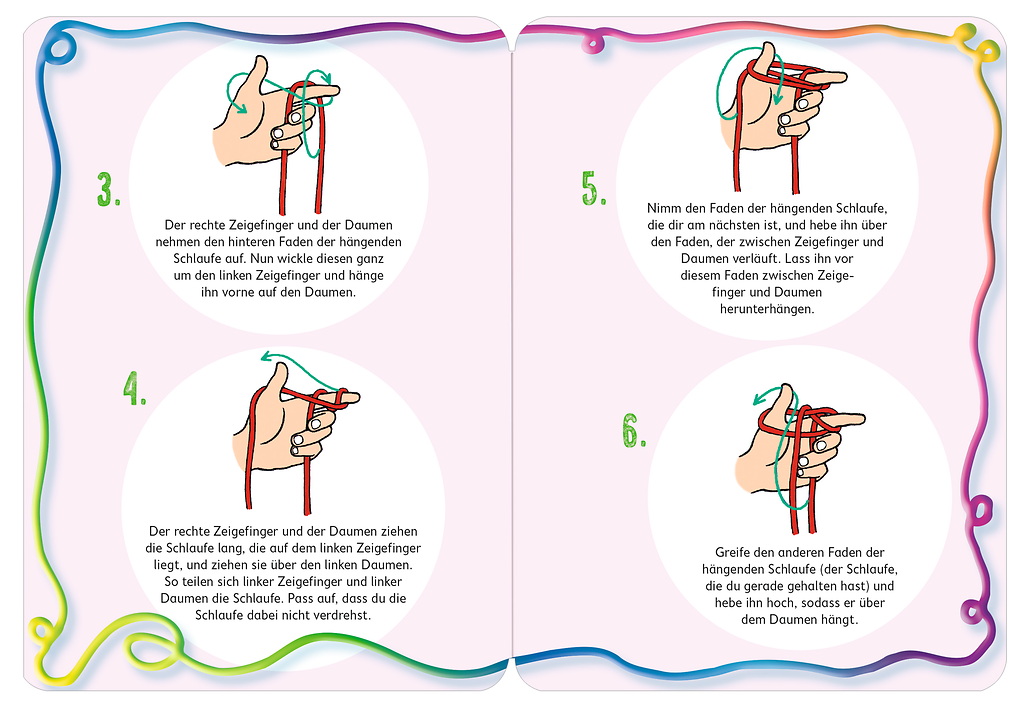 3.

Der rechte Zeigefinger und der Daumen nehmen den hinteren Faden der hängenden Schlaufe auf. Nun wickle diesen ganz um den linken Zeigefinger und hänge ihn vorne auf den Daumen.

4.

Der rechte Zeigefinger und der Daumen ziehen die Schlaufe lang, die auf dem linken Zeigefinger liegt, und ziehen sie über den linken Daumen. So teilen sich linker Zeigefinger und linker Daumen die Schlaufe. Pass auf, dass du die Schlaufe dabei nicht verdrehst.

5.

Nimm den Faden der hängenden Schlaufe, die dir am nächsten ist, und hebe ihn über den Faden, der zwischen Zeigefinger und Daumen verläuft. Lass ihn vor diesem Faden zwischen Zeigefinger und Daumen herunterhängen.

6.

Greife den anderen Faden der hängenden Schlaufe (der Schlaufe, die du gerade gehalten hast) und hebe ihn hoch, sodass er über dem Daumen hängt.